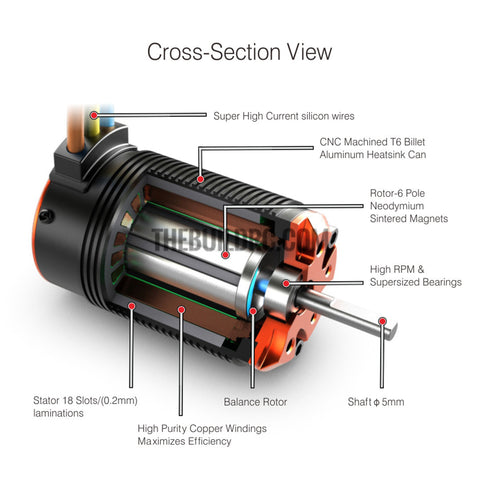 Cross-Section View

Super High Current silicon wires

CNC Machined T6 Billet Aluminum Heatsink Can

Rotor-6 Pole Neodymium Sintered Magnets

THEBUILDRC.COM

High RPM & Supersized Bearings

Stator 18 Slots/(0.2mm) laminations

High Purity Copper Windings Maximizes Efficiency

Balance Rotor

Shaft ϕ 5mm